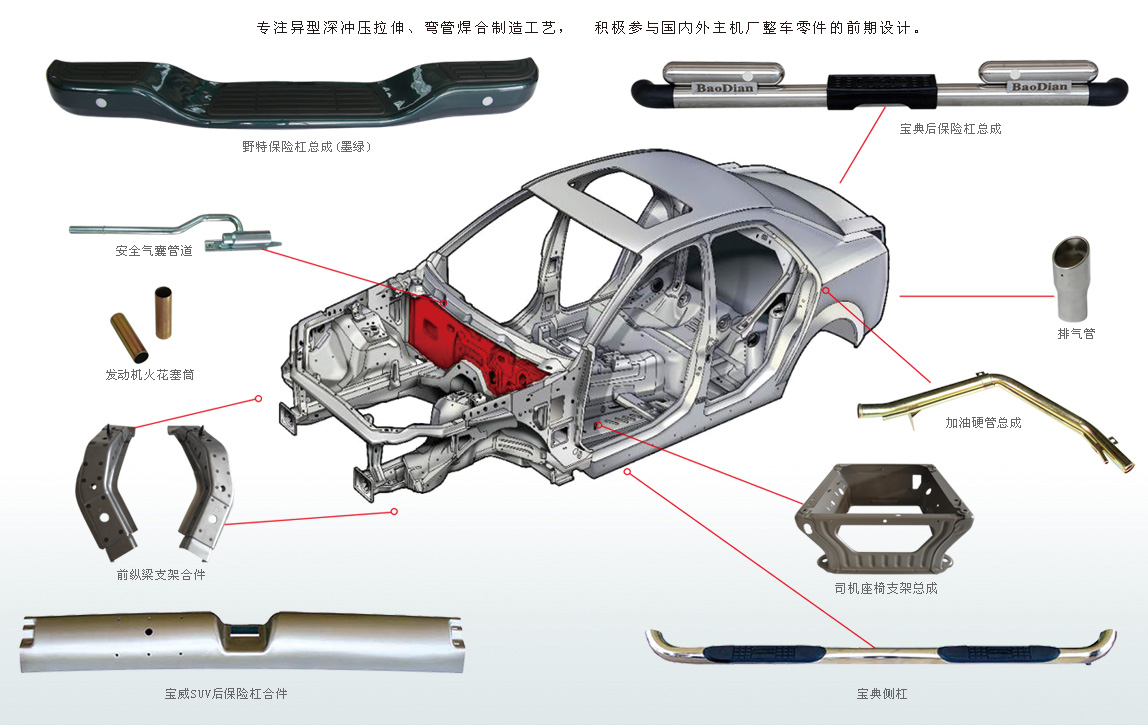 专注异型深冲压拉伸、弯管焊合制造工艺，　积极参与国内外主机厂整车零件的前期设计。

野特保险杠总成(墨绿)

BaoDian　BaoDian

宝典后保险杠总成

安全气囊管道

发动机火花塞筒

排气管

加油硬管总成

前纵梁支架合件

司机座椅支架总成

宝威SUV后保险杠合件

宝典侧杠